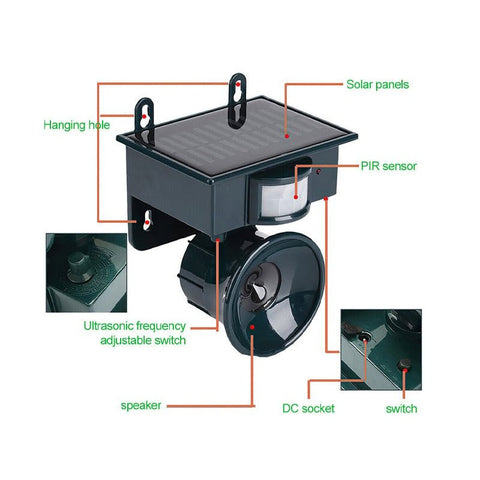 Solar panels

Hanging hole

PIR sensor

Ultrasonic frequency adjustable switch

speaker

DC socket

switch